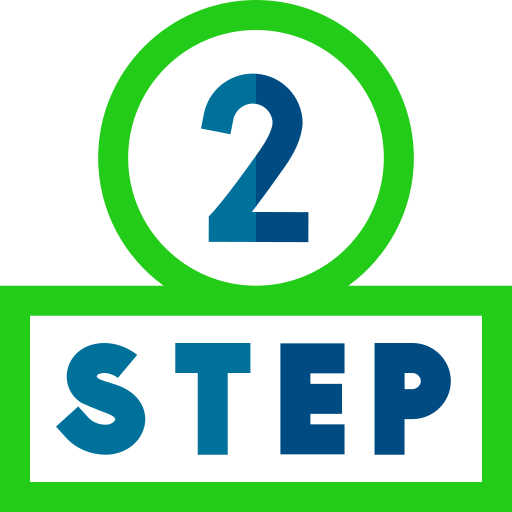 2

STEP