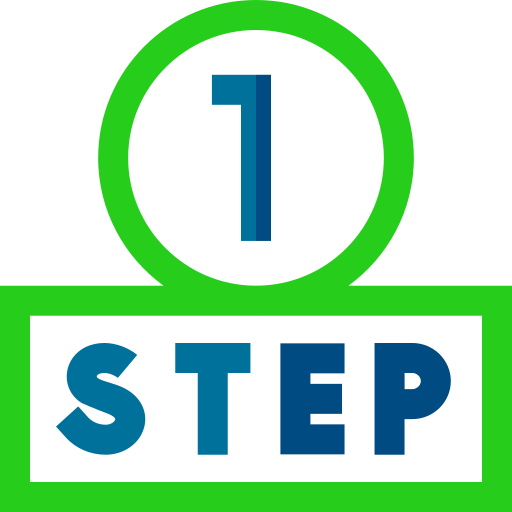 1

STEP